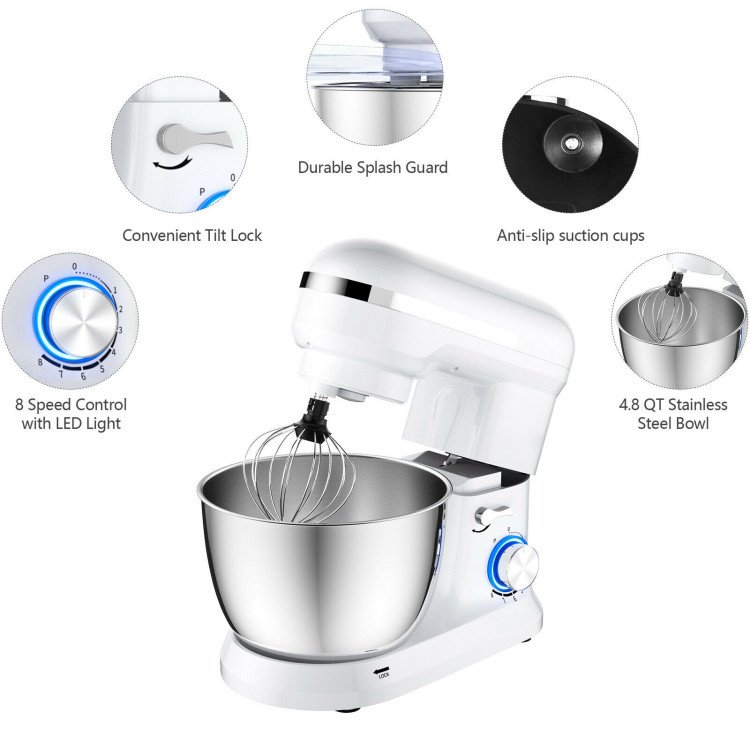 Durable Splash Guard

P 0

Convenient Tilt Lock

Anti-slip suction cups

P 0 1 2 3 4 5 6 7 8

8 Speed Control with LED Light

4.8 QT Stainless Steel Bowl

LOCK