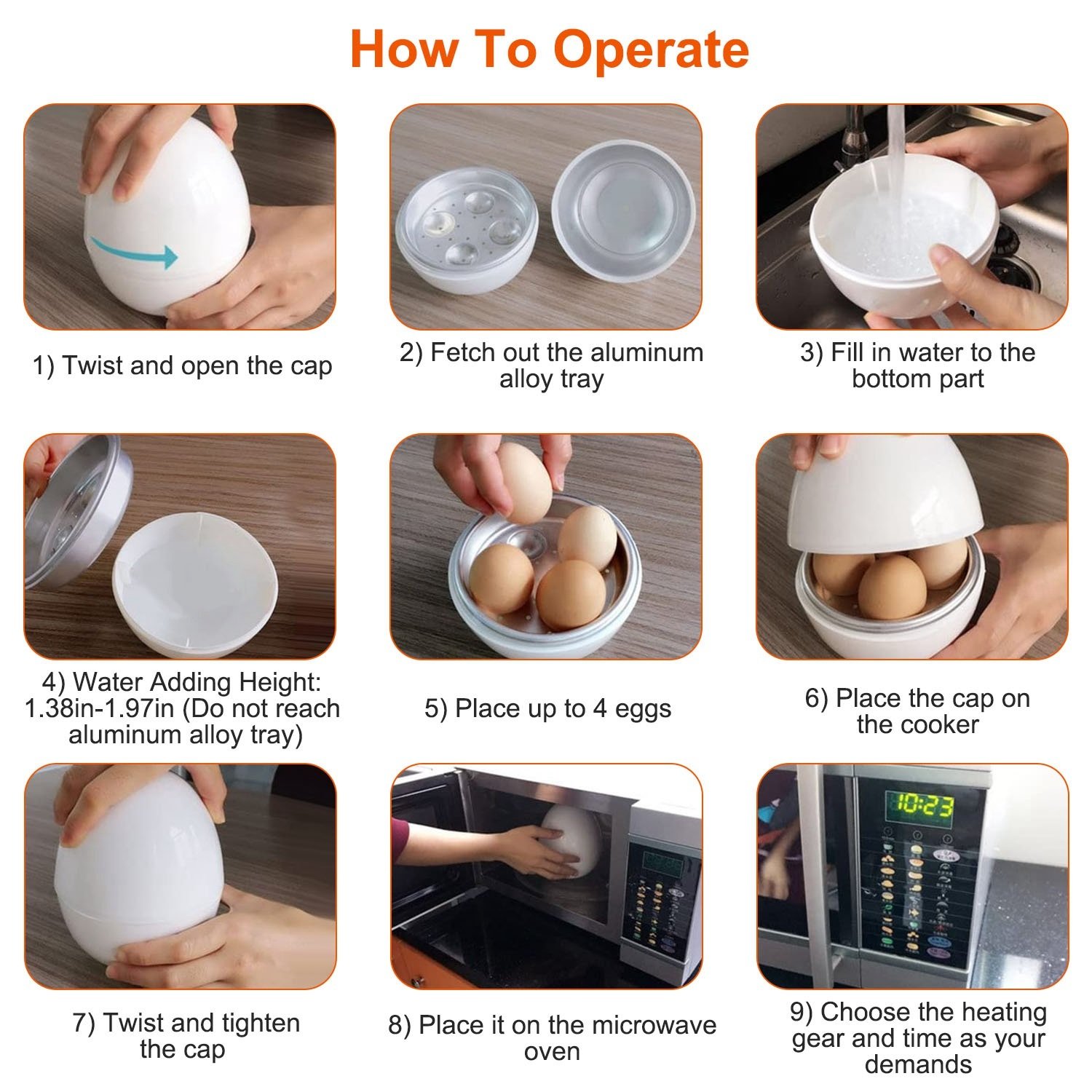 How To Operate

1) Twist and open the cap

2) Fetch out the aluminum alloy tray

3) Fill in water to the bottom part

4) Water Adding Height: 1.38in-1.97in (Do not reach aluminum alloy tray)

5) Place up to 4 eggs

6) Place the cap on the cooker

7) Twist and tighten the cap

8) Place it on the microwave oven

10:23

9) Choose the heating gear and time as your demands